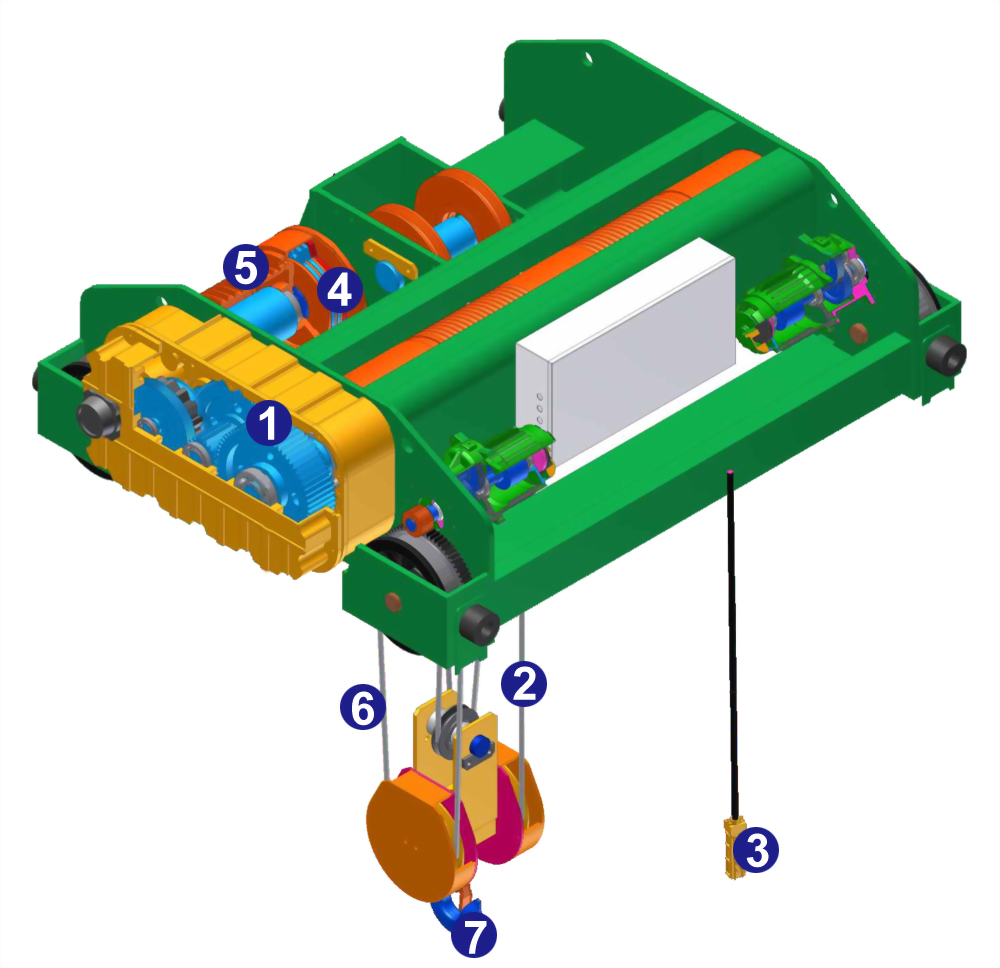 5
4
1
6
2
3
7