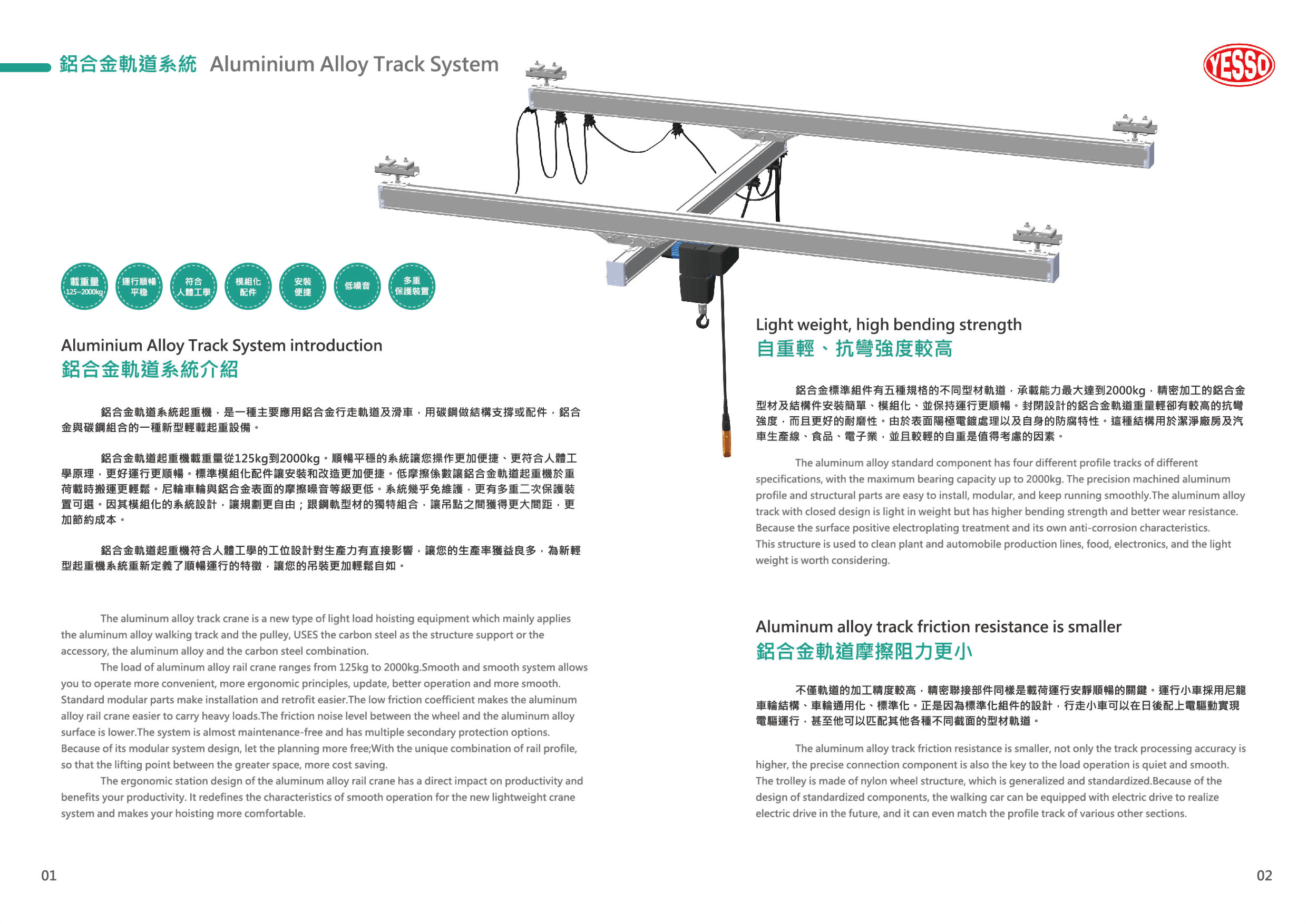 鋁合金軌道系統 Aluminium Alloy Track System

YESSO

載重量 125~2000kg

運行順暢 平穩

符合 人體工學

模組化 配件

安裝 便捷

低噪音

多重 保護裝置

Aluminium Alloy Track System introduction
鋁合金軌道系統介紹

鋁合金軌道系統起重機，是一種主要應用鋁合金行走軌道及滑車，用碳鋼做結構支撐或配件，鋁合金與碳鋼組合的一種新型輕載起重設備。

鋁合金軌道起重機載重量從125kg到2000kg。順暢平穩的系統讓您操作更加便捷、更符合人體工學原理，更好運行更順暢。標準模組化配件讓安裝和改造更加便捷。低摩擦係數讓鋁合金軌道起重機於重荷載時搬運更輕鬆。尼輪車輪與鋁合金表面的摩擦噪音等級更低。系統幾乎免維護，更有多重二次保護裝置可選。因其模組化的系統設計，讓規劃更自由；跟鋼軌型材的獨特組合，讓吊點之間獲得更大間距，更加節約成本。

鋁合金軌道起重機符合人體工學的工位設計對生產力有直接影響，讓您的生產率獲益良多，為新輕型起重機系統重新定義了順暢運行的特徵，讓您的吊裝更加輕鬆自如。

The aluminum alloy track crane is a new type of light load hoisting equipment which mainly applies the aluminum alloy walking track and the pulley, USES the carbon steel as the structure support or the accessory, the aluminum alloy and the carbon steel combination.
The load of aluminum alloy rail crane ranges from 125kg to 2000kg.Smooth and smooth system allows you to operate more convenient, more ergonomic principles, update, better operation and more smooth. Standard modular parts make installation and retrofit easier.The low friction coefficient makes the aluminum alloy rail crane easier to carry heavy loads.The friction noise level between the wheel and the aluminum alloy surface is lower.The system is almost maintenance-free and has multiple secondary protection options. Because of its modular system design, let the planning more free;With the unique combination of rail profile, so that the lifting point between the greater space, more cost saving.
The ergonomic station design of the aluminum alloy rail crane has a direct impact on productivity and benefits your productivity. It redefines the characteristics of smooth operation for the new lightweight crane system and makes your hoisting more comfortable.

01

Light weight, high bending strength
自重輕、抗彎強度較高

鋁合金標準組件有五種規格的不同型材軌道，承載能力最大達到2000kg，精密加工的鋁合金型材及結構件安裝簡單、模組化、並保持運行更順暢。封閉設計的鋁合金軌道重量輕卻有較高的抗彎強度，而且更好的耐磨性。由於表面陽極電鍍處理以及自身的防腐特性。這種結構用於潔淨廠房及汽車生產線、食品、電子業，並且較輕的自重是值得考慮的因素。

The aluminum alloy standard component has four different profile tracks of different specifications, with the maximum bearing capacity up to 2000kg. The precision machined aluminum profile and structural parts are easy to install, modular, and keep running smoothly.The aluminum alloy track with closed design is light in weight but has higher bending strength and better wear resistance. Because the surface positive electroplating treatment and its own anti-corrosion characteristics. This structure is used to clean plant and automobile production lines, food, electronics, and the light weight is worth considering.

Aluminum alloy track friction resistance is smaller
鋁合金軌道摩擦阻力更小

不僅軌道的加工精度較高，精密聯接部件同樣是載荷運行安靜順暢的關鍵。運行小車採用尼龍車輪結構、車輪通用化、標準化。正是因為標準化組件的設計，行走小車可以在日後配上電驅動實現電驅運行，甚至他可以匹配其他各種不同截面的型材軌道。

The aluminum alloy track friction resistance is smaller, not only the track processing accuracy is higher, the precise connection component is also the key to the load operation is quiet and smooth. The trolley is made of nylon wheel structure, which is generalized and standardized.Because of the design of standardized components, the walking car can be equipped with electric drive to realize electric drive in the future, and it can even match the profile track of various other sections.

02